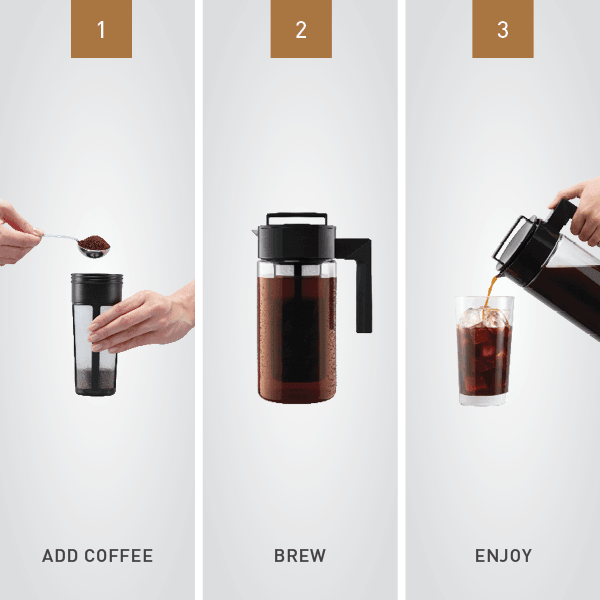 1

ADD COFFEE

2

BREW

3

ENJOY