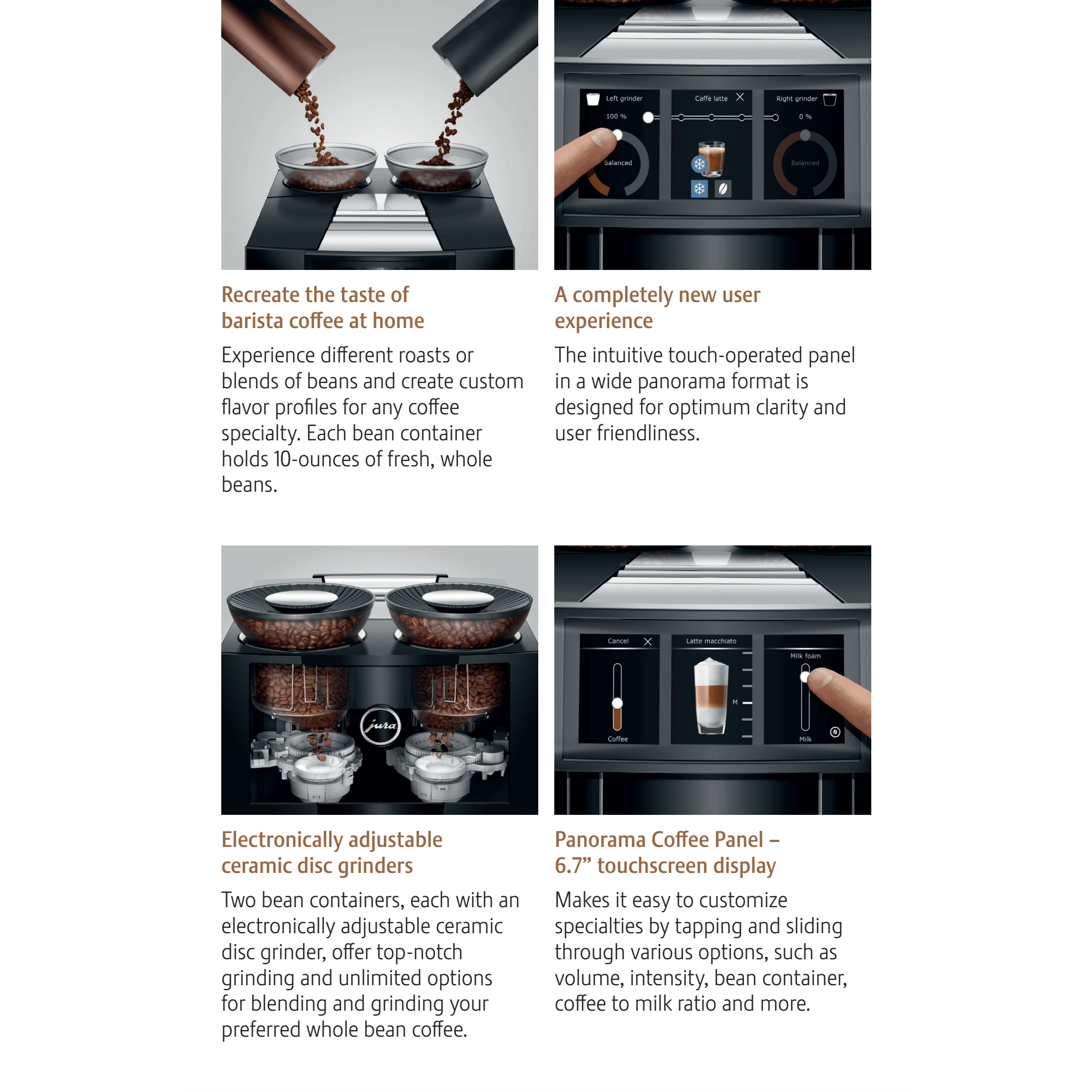 Left grinder
100 %
Balanced
Caffè latte
Right grinder
0 %
Balanced

Recreate the taste of barista coffee at home

Experience different roasts or blends of beans and create custom flavor profiles for any coffee specialty. Each bean container holds 10-ounces of fresh, whole beans.

A completely new user experience

The intuitive touch-operated panel in a wide panorama format is designed for optimum clarity and user friendliness.

jura

Cancel
Coffee
Latte macchiato
M
Milk foam
Milk

Electronically adjustable ceramic disc grinders

Two bean containers, each with an electronically adjustable ceramic disc grinder, offer top-notch grinding and unlimited options for blending and grinding your preferred whole bean coffee.

Panorama Coffee Panel – 6.7” touchscreen display

Makes it easy to customize specialties by tapping and sliding through various options, such as volume, intensity, bean container, coffee to milk ratio and more.